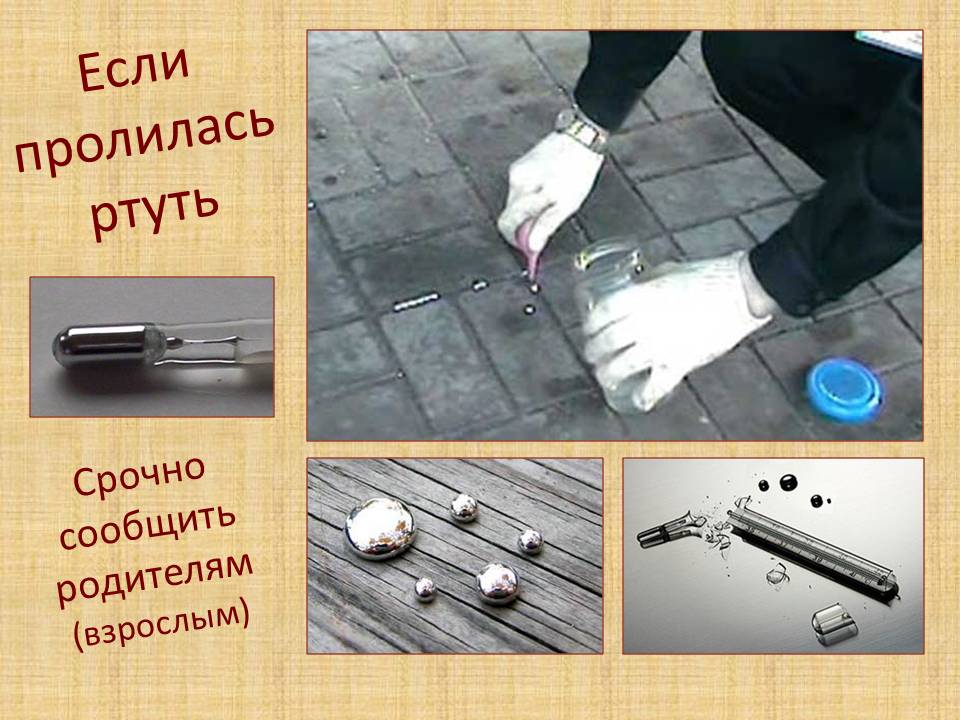 Если пролилась ртуть

Срочно сообщить родителям (взрослым)