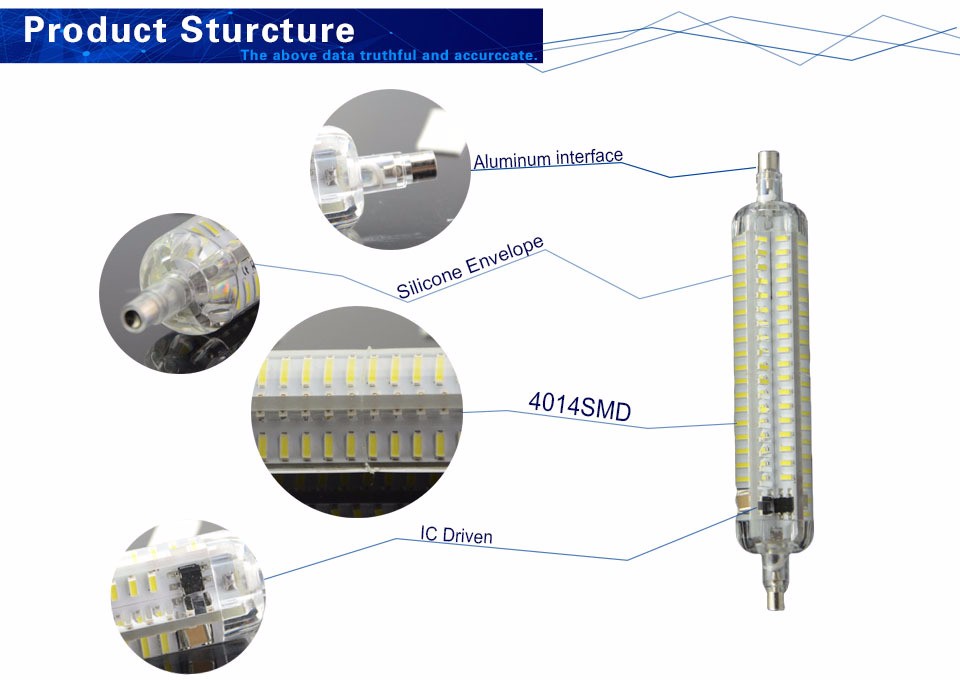 Product Sturcture
The above data truthful and accurccate.

Aluminum interface

Silicone Envelope

4014SMD

IC Driven