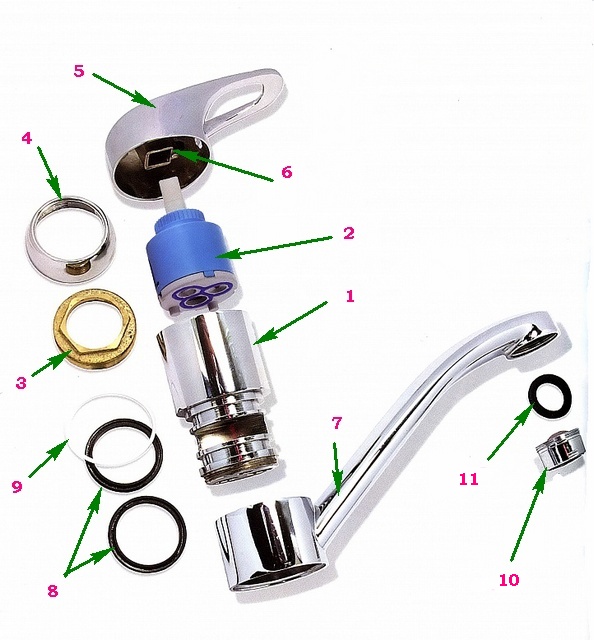 5
4
6
2
1
3
7
9
11
8
10