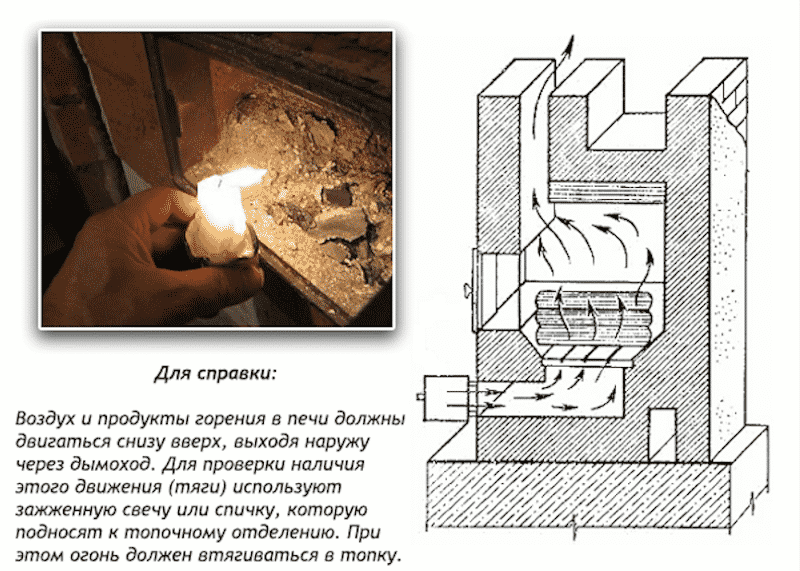 Для справки:

Воздух и продукты горения в печи должны двигаться снизу вверх, выходя наружу через дымоход. Для проверки наличия этого движения (тяги) используют зажженную свечу или спичку, которую подносят к топочному отделению. При этом огонь должен втягиваться в топку.