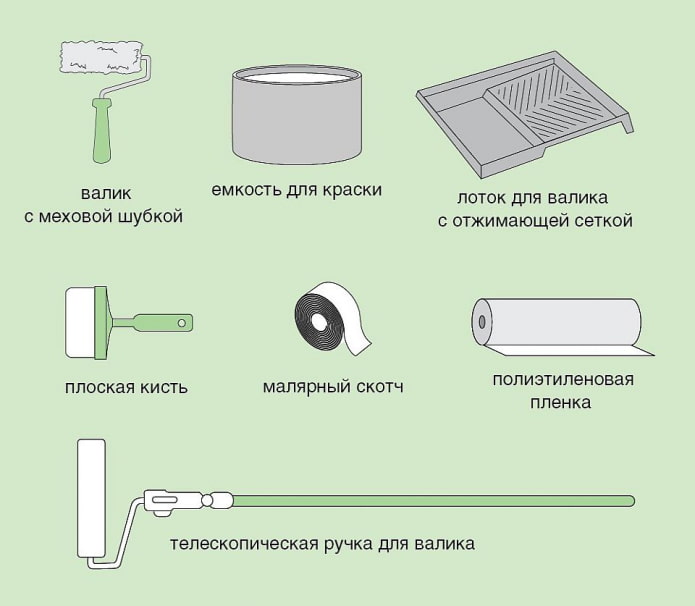 валик с меховой шубкой

емкость для краски

лоток для валика с отжимающей сеткой

плоская кисть

малярный скотч

полиэтиленовая пленка

телескопическая ручка для валика