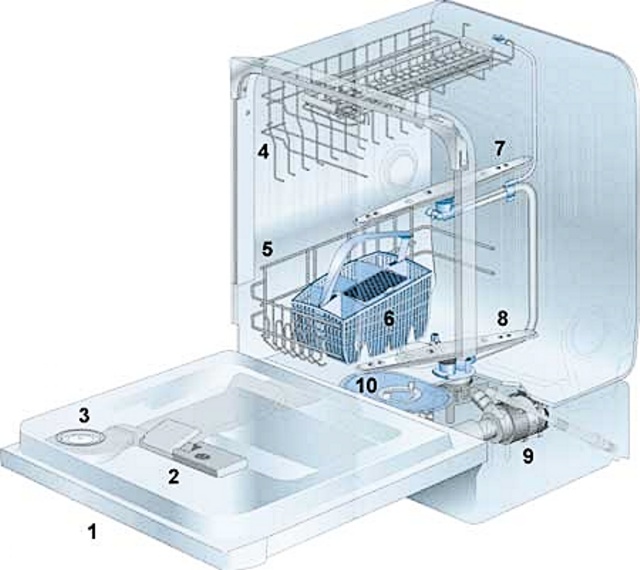 4
7
5
6
8
10
3
9
2
1