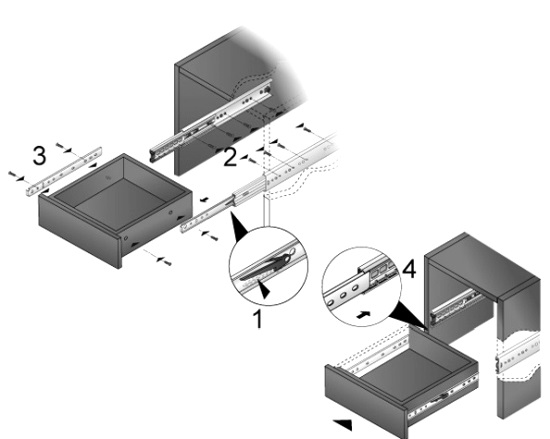 3
2
1
4