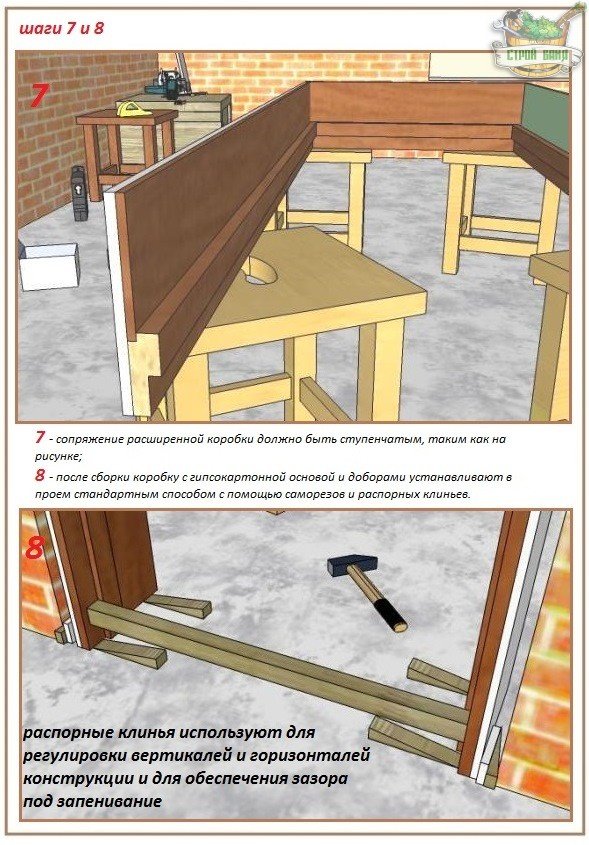 шаги 7 и 8

СТРОЙ БАНЯ

7

7 - сопряжение расширенной коробки должно быть ступенчатым, таким как на рисунке;

8 - после сборки коробку с гипсокартонной основой и доборами устанавливают в проем стандартным способом с помощью саморезов и распорных клиньев.

8

распорные клинья используют для регулировки вертикалей и горизонталей конструкции и для обеспечения зазора под запенивание