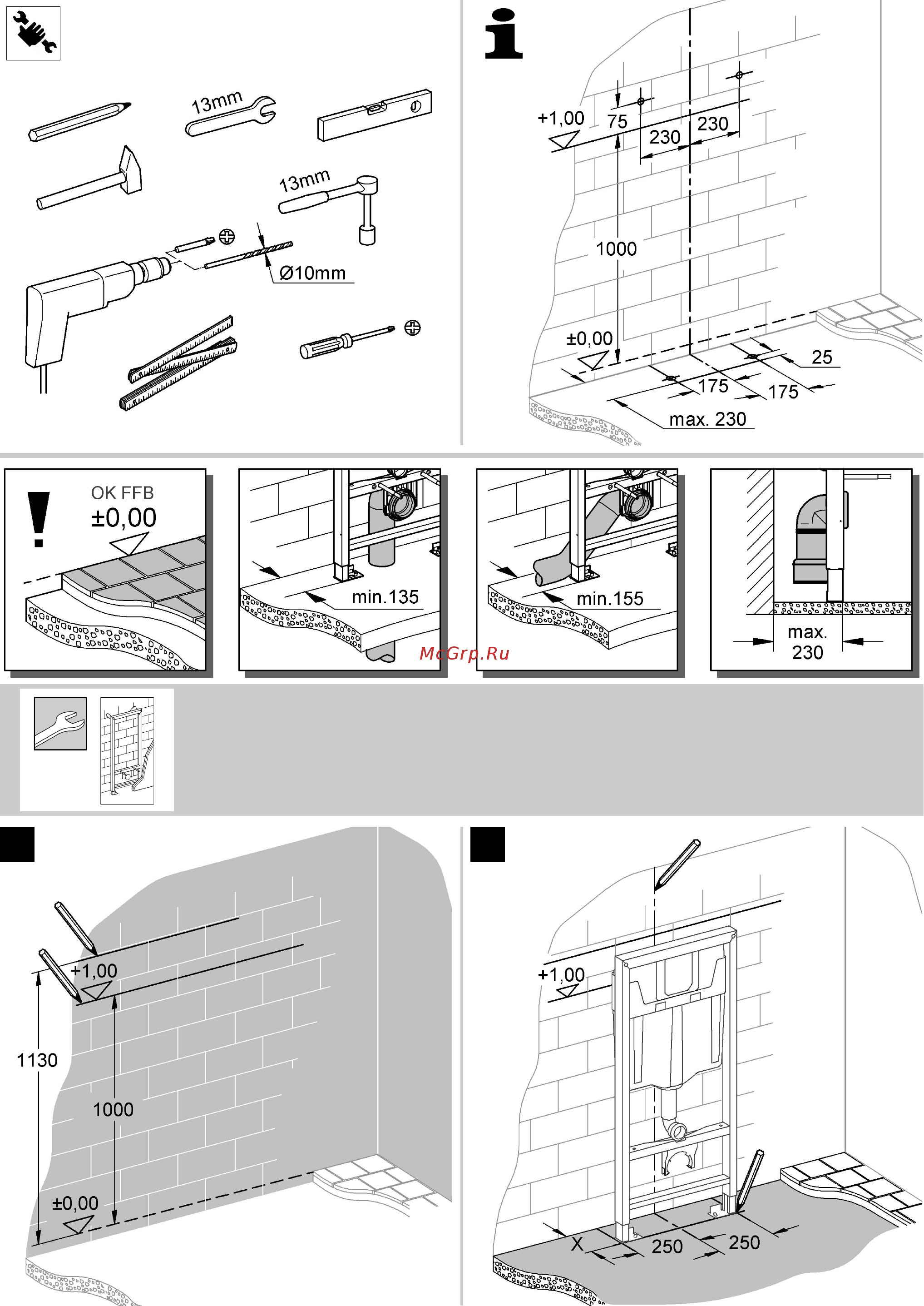 13mm

13mm

Ø10mm

+1,00

75

230

230

1000

±0,00

25

175

175

max. 230

OK FFB
±0,00

min.135

min.155

max.
230

McGrp.Ru

+1,00

1130

1000

±0,00

+1,00

X

250

250