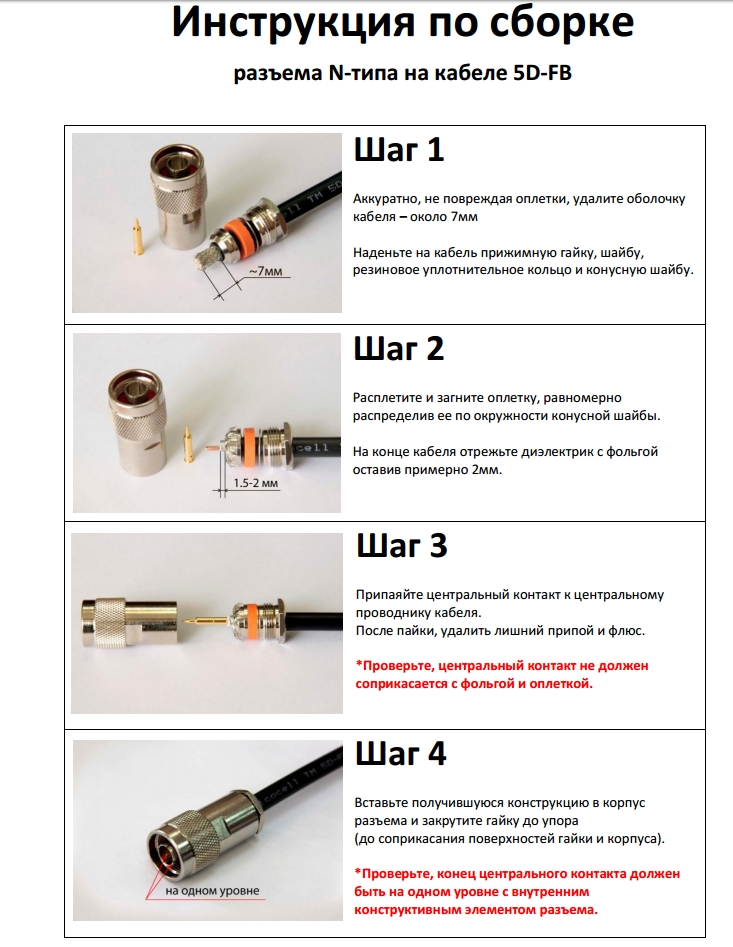 Инструкция по сборке

разъема N-типа на кабеле 5D-FB

~7мм

Шаг 1

Аккуратно, не повреждая оплетки, удалите оболочку кабеля – около 7мм

Наденьте на кабель прижимную гайку, шайбу, резиновое уплотнительное кольцо и конусную шайбу.

1.5-2 мм

Шаг 2

Расплетите и загните оплетку, равномерно распределив ее по окружности конусной шайбы.

На конце кабеля отрежьте диэлектрик с фольгой оставив примерно 2мм.

Шаг 3

Припаяйте центральный контакт к центральному проводнику кабеля.
После пайки, удалить лишний припой и флюс.

*Проверьте, центральный контакт не должен соприкасается с фольгой и оплеткой.

на одном уровне

Шаг 4

Вставьте получившуюся конструкцию в корпус разъема и закрутите гайку до упора
(до соприкасания поверхностей гайки и корпуса).

*Проверьте, конец центрального контакта должен быть на одном уровне с внутренним конструктивным элементом разъема.