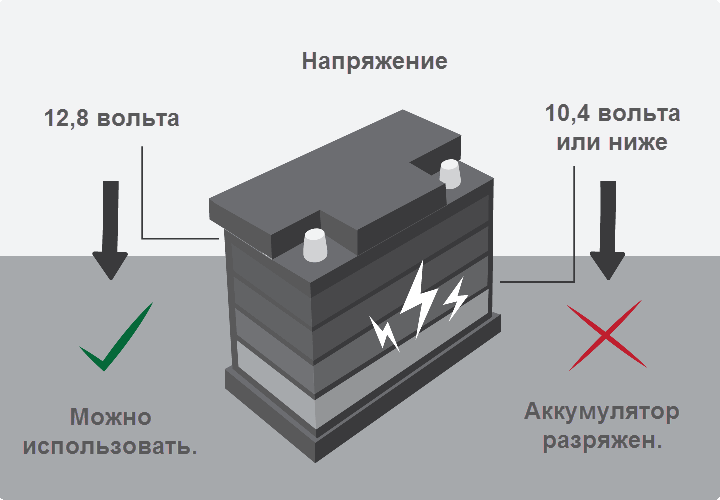 Напряжение

12,8 вольта

10,4 вольта или ниже

Можно использовать.

Аккумулятор разряжен.