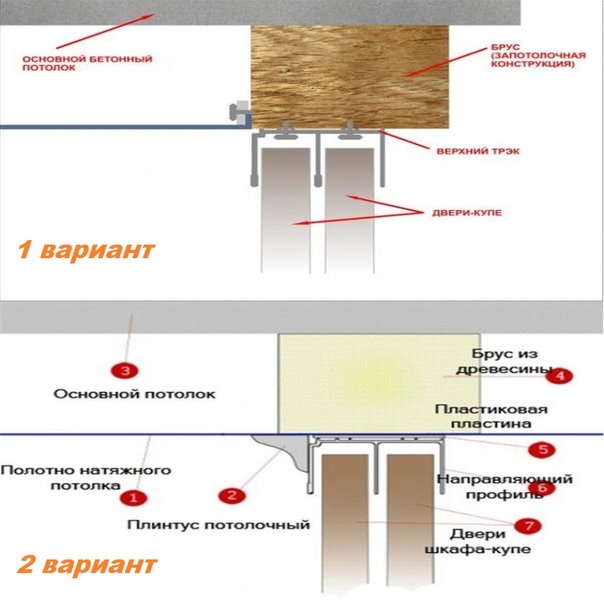 ОСНОВНОЙ БЕТОННЫЙ ПОТОЛОК

БРУС (ЗАПОТОЛОЧНАЯ КОНСТРУКЦИЯ)

ВЕРХНИЙ ТРЭК

ДВЕРИ-КУПЕ

1 вариант

3

Основной потолок

Брус из древесины

4

Пластиковая пластина

5

Полотно натяжного потолка

1

2

Направляющий профиль

6

Плинтус потолочный

7

Двери шкафа-купе

2 вариант