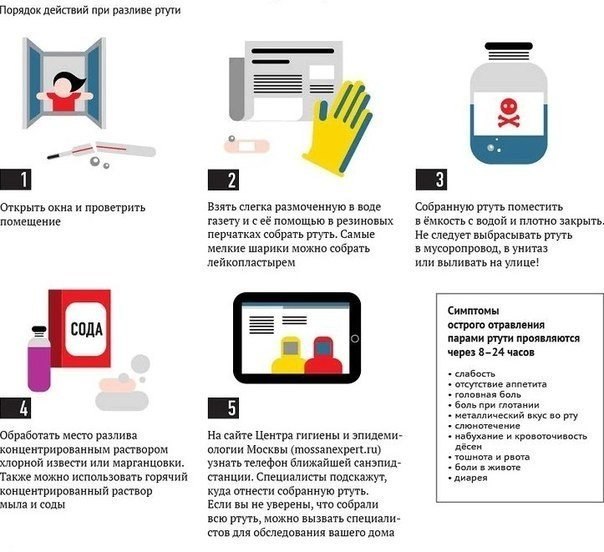 Порядок действий при разливе ртути

1

Открыть окна и проветрить помещение

2

Взять слегка размоченную в воде газету и с её помощью в резиновых перчатках собрать ртуть. Самые мелкие шарики можно собрать лейкопластырем

3

Собранную ртуть поместить в ёмкость с водой и плотно закрыть. Не следует выбрасывать ртуть в мусоропровод, в унитаз или выливать на улице!

СОДА

4

Обработать место разлива концентрированным раствором хлорной извести или марганцовки. Также можно использовать горячий концентрированный раствор мыла и соды

5

На сайте Центра гигиены и эпидемиологии Москвы (mossanexpert.ru) узнать телефон ближайшей санэпидстанции. Специалисты подскажут, куда отнести собранную ртуть. Если вы не уверены, что собрали всю ртуть, можно вызвать специалистов для обследования вашего дома

Симптомы острого отравления парами ртути проявляются через 8–24 часов

• слабость
• отсутствие аппетита
• головная боль
• боль при глотании
• металлический вкус во рту
• слюнотечение
• набухание и кровоточивость дёсен
• тошнота и рвота
• боли в животе
• диарея