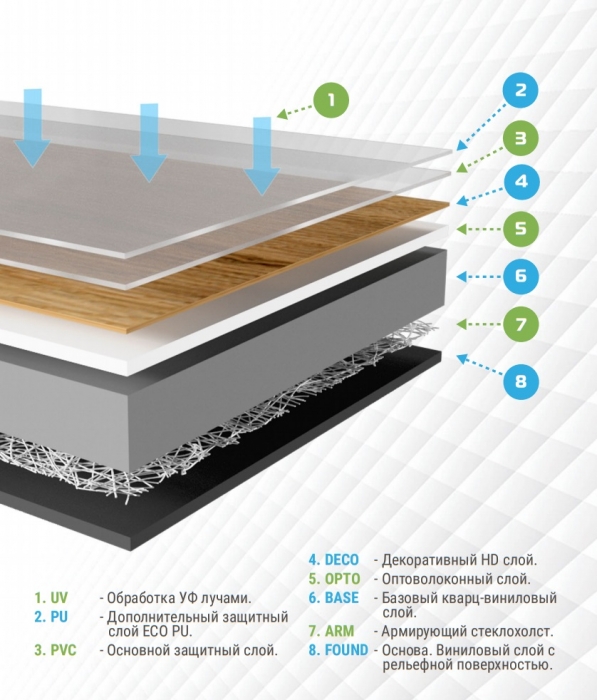 1
2
3
4
5
6
7
8

1. UV - Обработка УФ лучами.
2. PU - Дополнительный защитный слой ECO PU.
3. PVC - Основной защитный слой.

4. DECO - Декоративный HD слой.
5. OPTO - Оптоволоконный слой.
6. BASE - Базовый кварц-виниловый слой.
7. ARM - Армирующий стеклохолст.
8. FOUND - Основа. Виниловый слой с рельефной поверхностью.